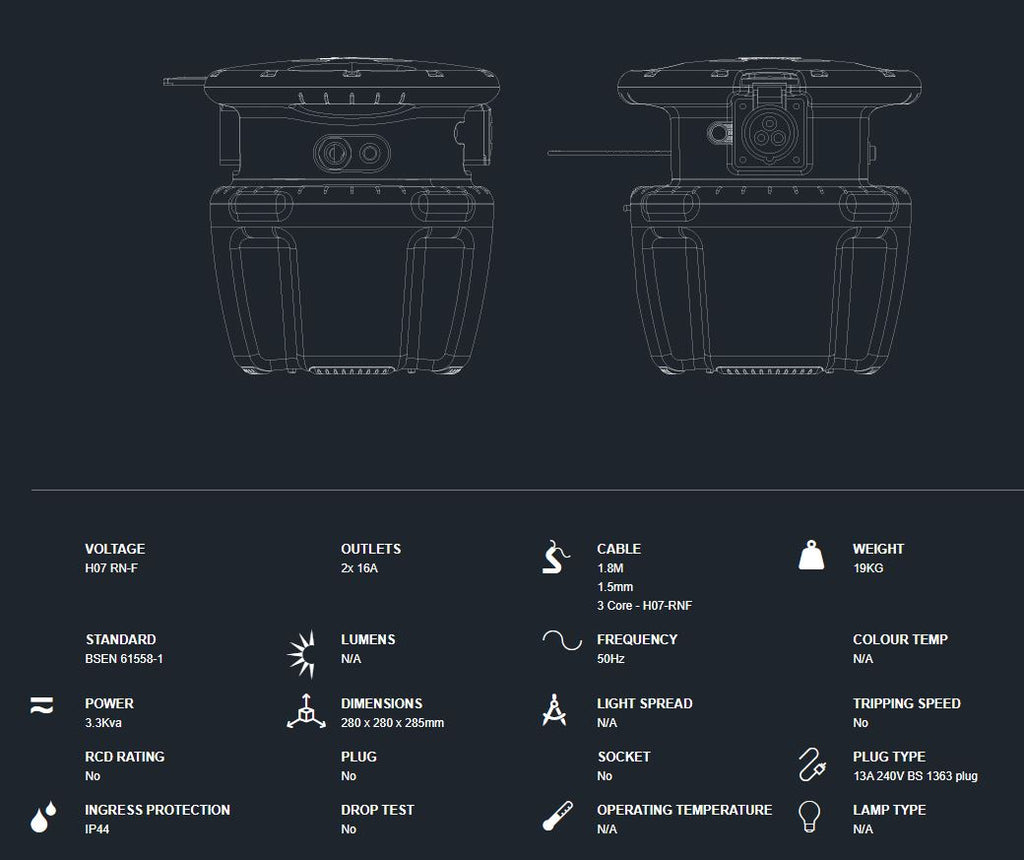 VOLTAGE
H07 RN-F

OUTLETS
2x 16A

CABLE
1.8M
1.5mm
3 Core - H07-RNF

WEIGHT
19KG

STANDARD
BSEN 61558-1

LUMENS
N/A

FREQUENCY
50Hz

COLOUR TEMP
N/A

POWER
3.3Kva

DIMENSIONS
280 x 280 x 285mm

LIGHT SPREAD
N/A

TRIPPING SPEED
No

RCD RATING
No

PLUG
No

SOCKET
No

PLUG TYPE
13A 240V BS 1363 plug

INGRESS PROTECTION
IP44

DROP TEST
No

OPERATING TEMPERATURE
N/A

LAMP TYPE
N/A